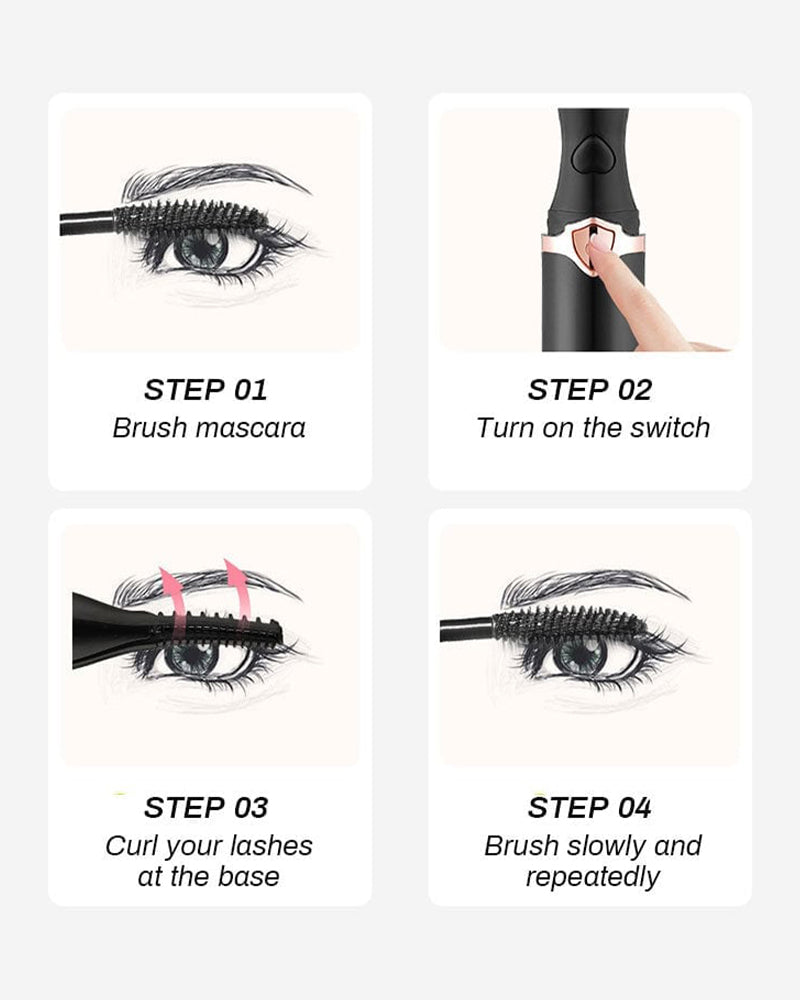 STEP 01
Brush mascara

STEP 02
Turn on the switch

STEP 03
Curl your lashes at the base

STEP 04
Brush slowly and repeatedly