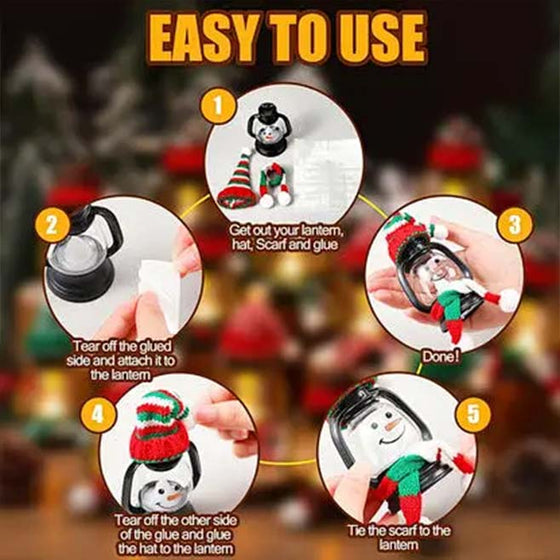 EASY TO USE

1
Get out your lantern, hat, Scarf and glue

2
Tear off the glued side and attach it to the lantern

3
Done!

4
Tear off the other side of the glue and glue the hat to the lantern

5
Tie the scarf to the lantern